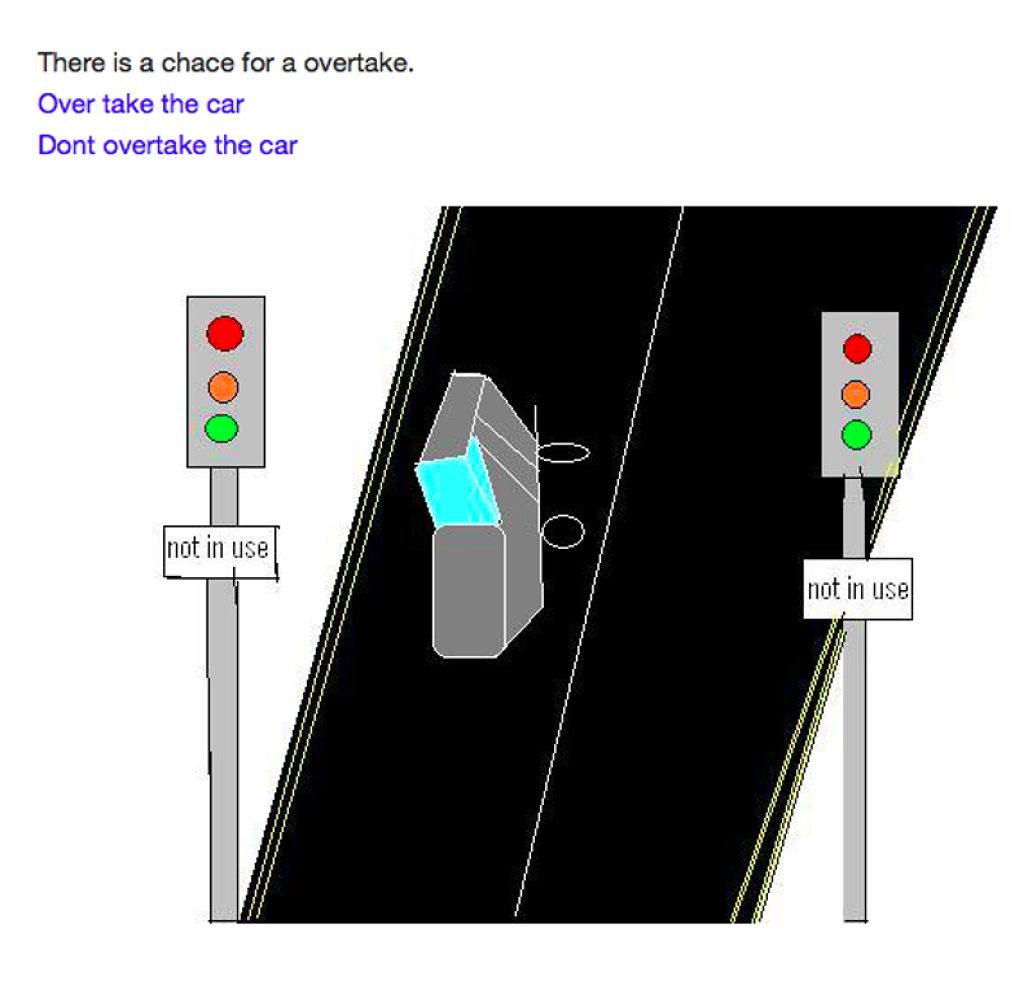 There is a chace for a overtake.
Over take the car
Dont overtake the car

not in use

not in use